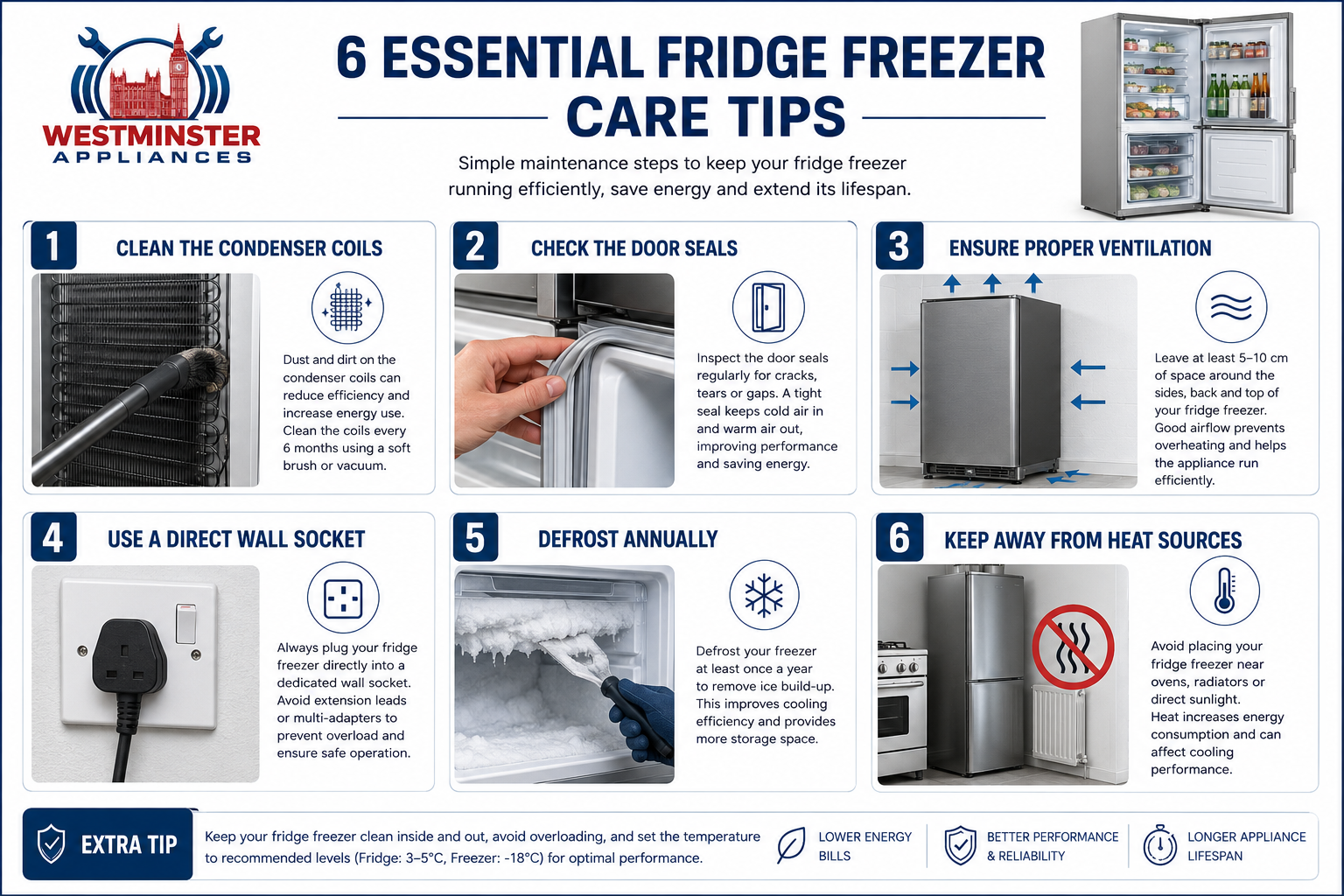 WESTMINSTER
APPLIANCES

6 ESSENTIAL FRIDGE FREEZER CARE TIPS

Simple maintenance steps to keep your fridge freezer running efficiently, save energy and extend its lifespan.

1 CLEAN THE CONDENSER COILS

Dust and dirt on the condenser coils can reduce efficiency and increase energy use. Clean the coils every 6 months using a soft brush or vacuum.

2 CHECK THE DOOR SEALS

Inspect the door seals regularly for cracks, tears or gaps. A tight seal keeps cold air in and warm air out, improving performance and saving energy.

3 ENSURE PROPER VENTILATION

Leave at least 5–10 cm of space around the sides, back and top of your fridge freezer. Good airflow prevents overheating and helps the appliance run efficiently.

4 USE A DIRECT WALL SOCKET

Always plug your fridge freezer directly into a dedicated wall socket. Avoid extension leads or multi-adapters to prevent overload and ensure safe operation.

5 DEFROST ANNUALLY

Defrost your freezer at least once a year to remove ice build-up. This improves cooling efficiency and provides more storage space.

6 KEEP AWAY FROM HEAT SOURCES

Avoid placing your fridge freezer near ovens, radiators or direct sunlight. Heat increases energy consumption and can affect cooling performance.

EXTRA TIP

Keep your fridge freezer clean inside and out, avoid overloading, and set the temperature to recommended levels (Fridge: 3–5°C, Freezer: -18°C) for optimal performance.

LOWER ENERGY BILLS

BETTER PERFORMANCE & RELIABILITY

LONGER APPLIANCE LIFESPAN